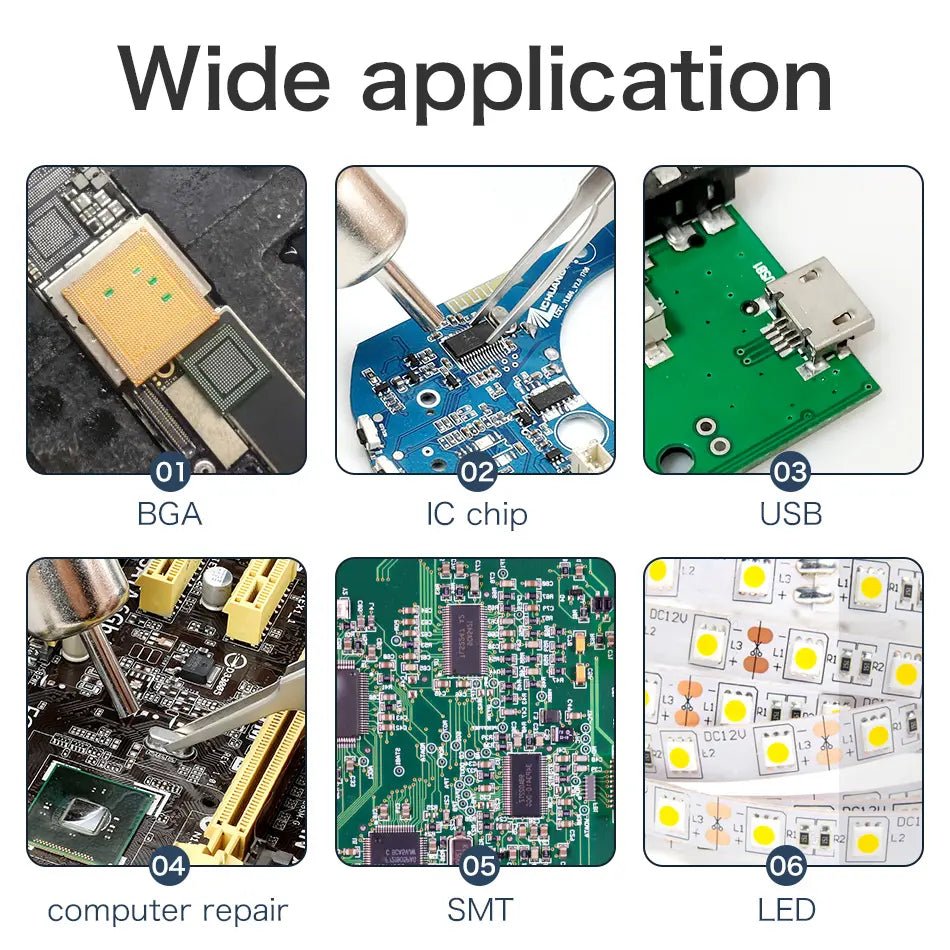 Wide application

01
BGA

02
IC chip

03
USB

04
computer repair

05
SMT

06
LED