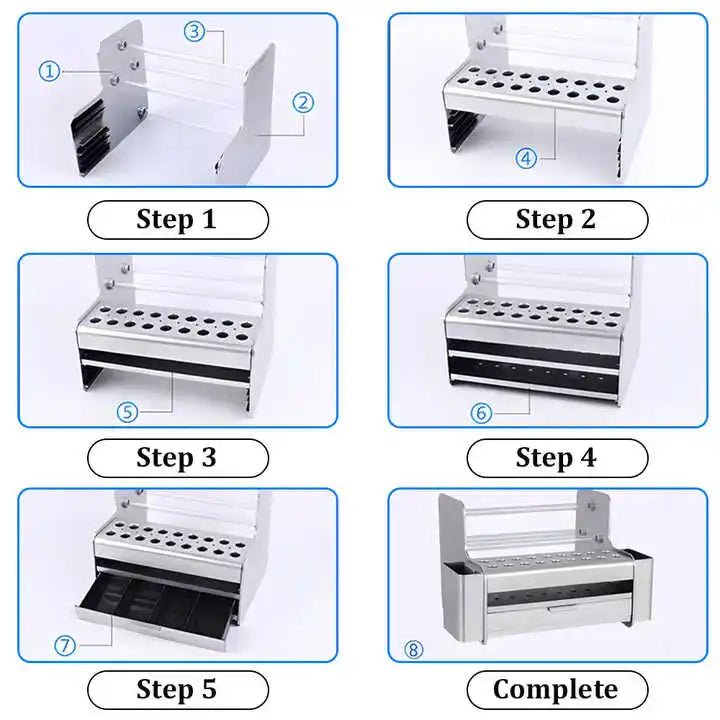 ③
①
②
Step 1

④
Step 2

⑤
Step 3

⑥
Step 4

⑦
Step 5

⑧
Complete